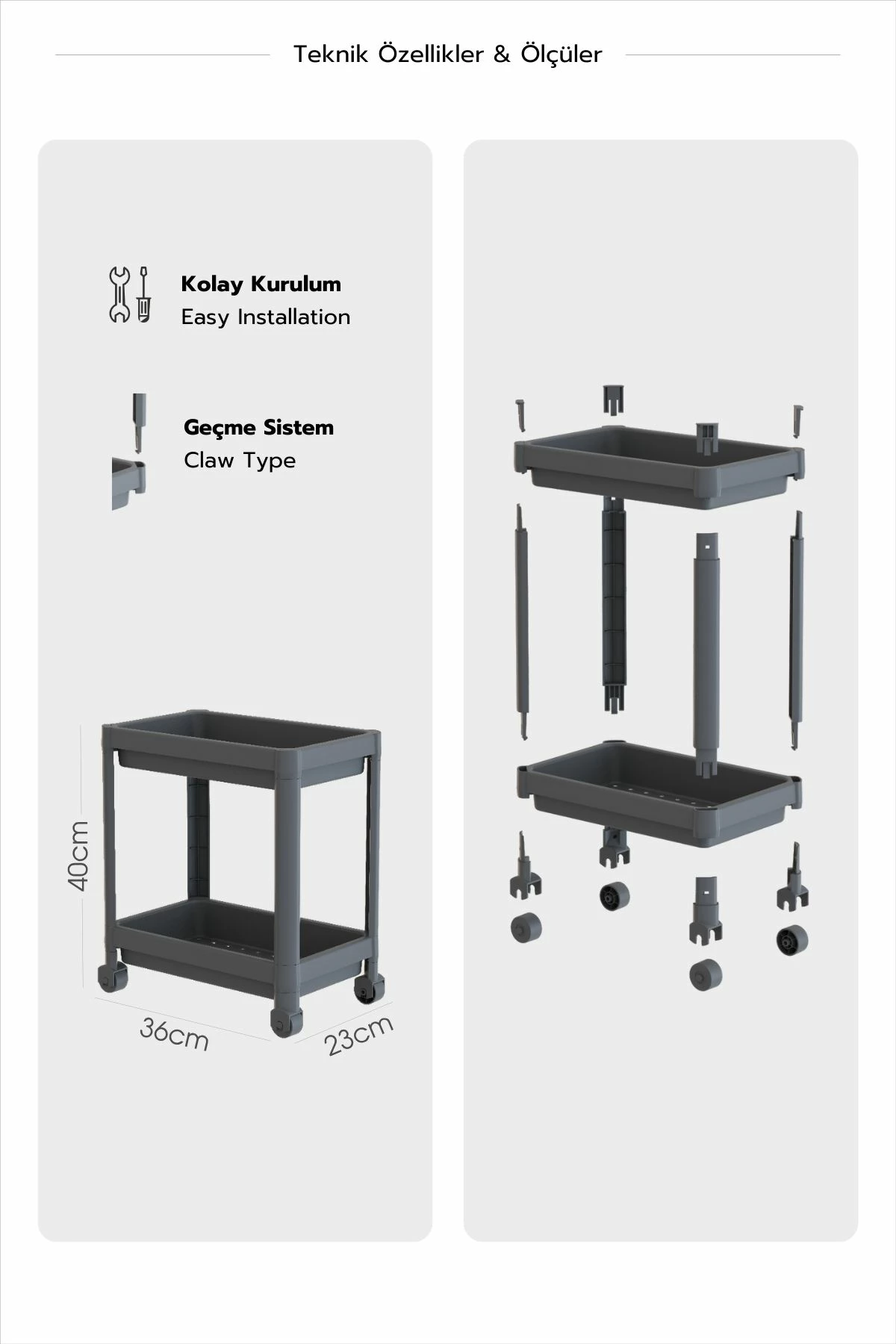 Teknik Özellikler & Ölçüler

Kolay Kurulum
Easy Installation

Geçme Sistem
Claw Type

40cm

36cm

23cm