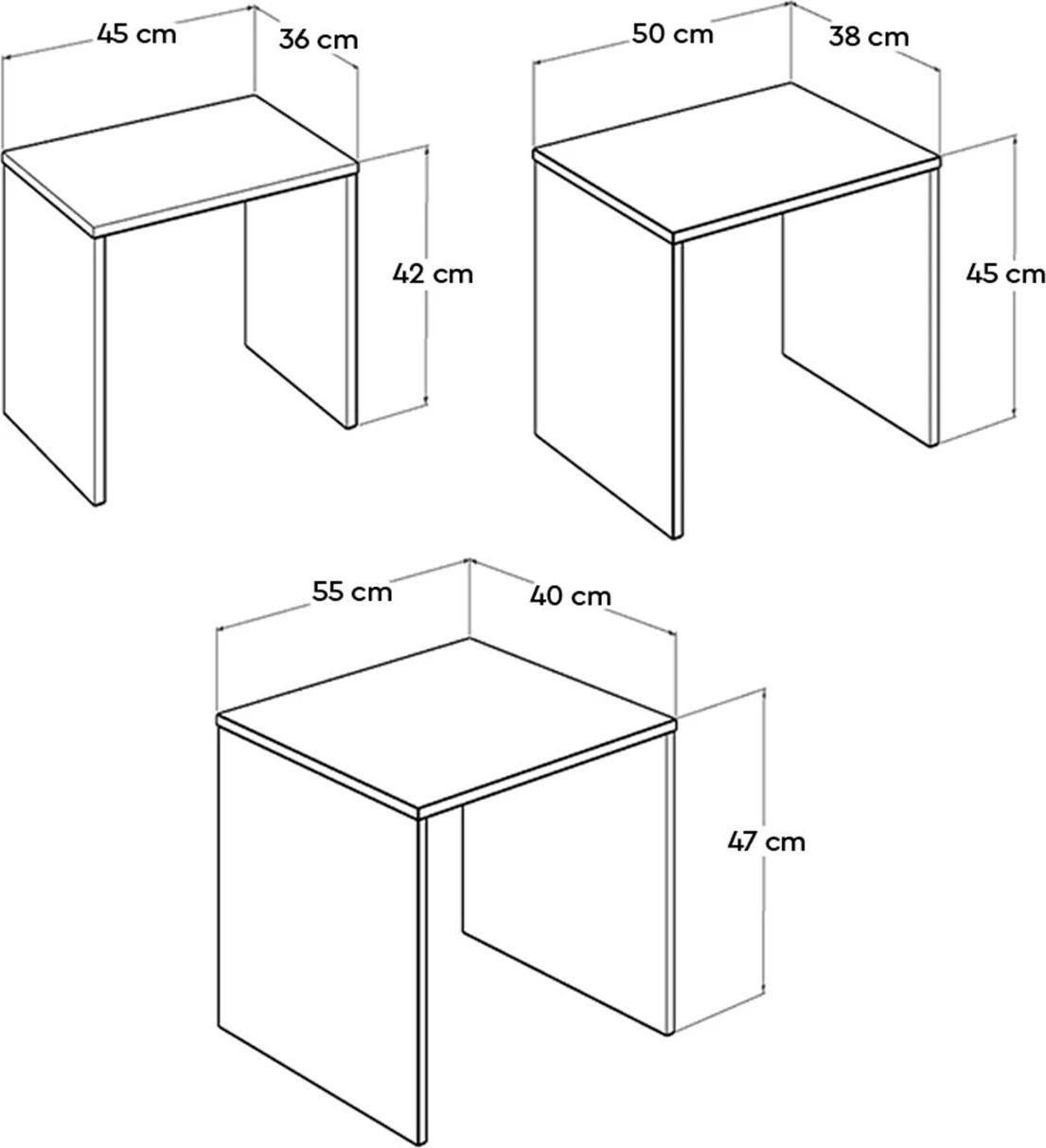 45 cm
36 cm
42 cm

50 cm
38 cm
45 cm

55 cm
40 cm
47 cm