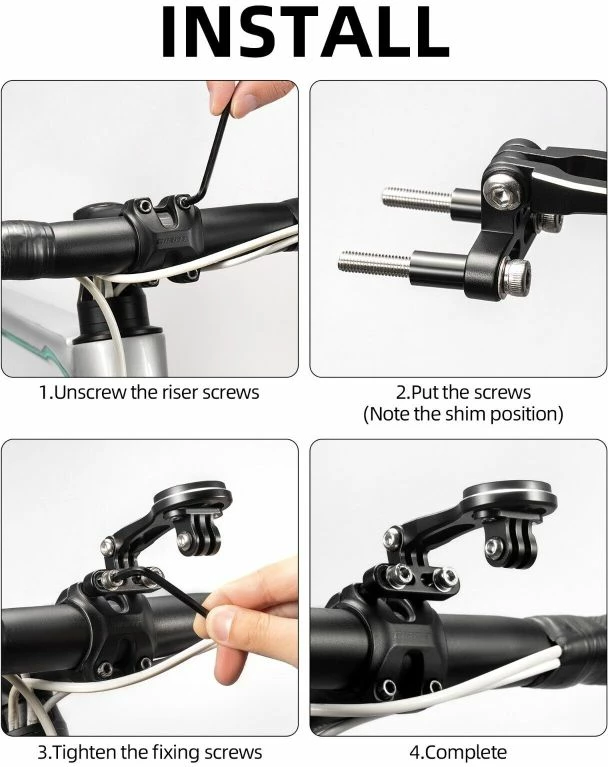 INSTALL

1.Unscrew the riser screws

2.Put the screws
(Note the shim position)

3.Tighten the fixing screws

4.Complete