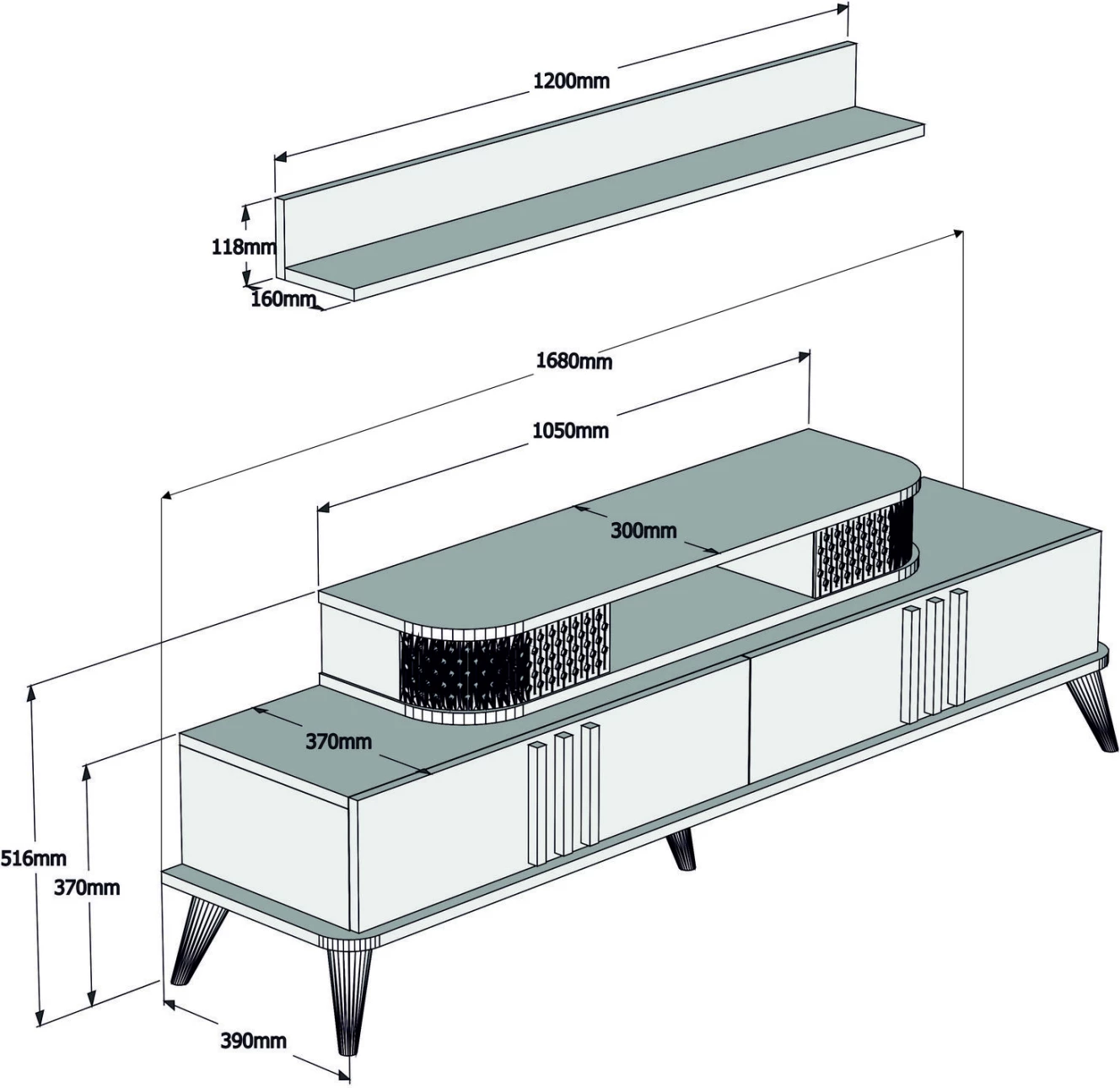 1200mm

118mm

160mm

1680mm

1050mm

300mm

370mm

516mm

370mm

390mm