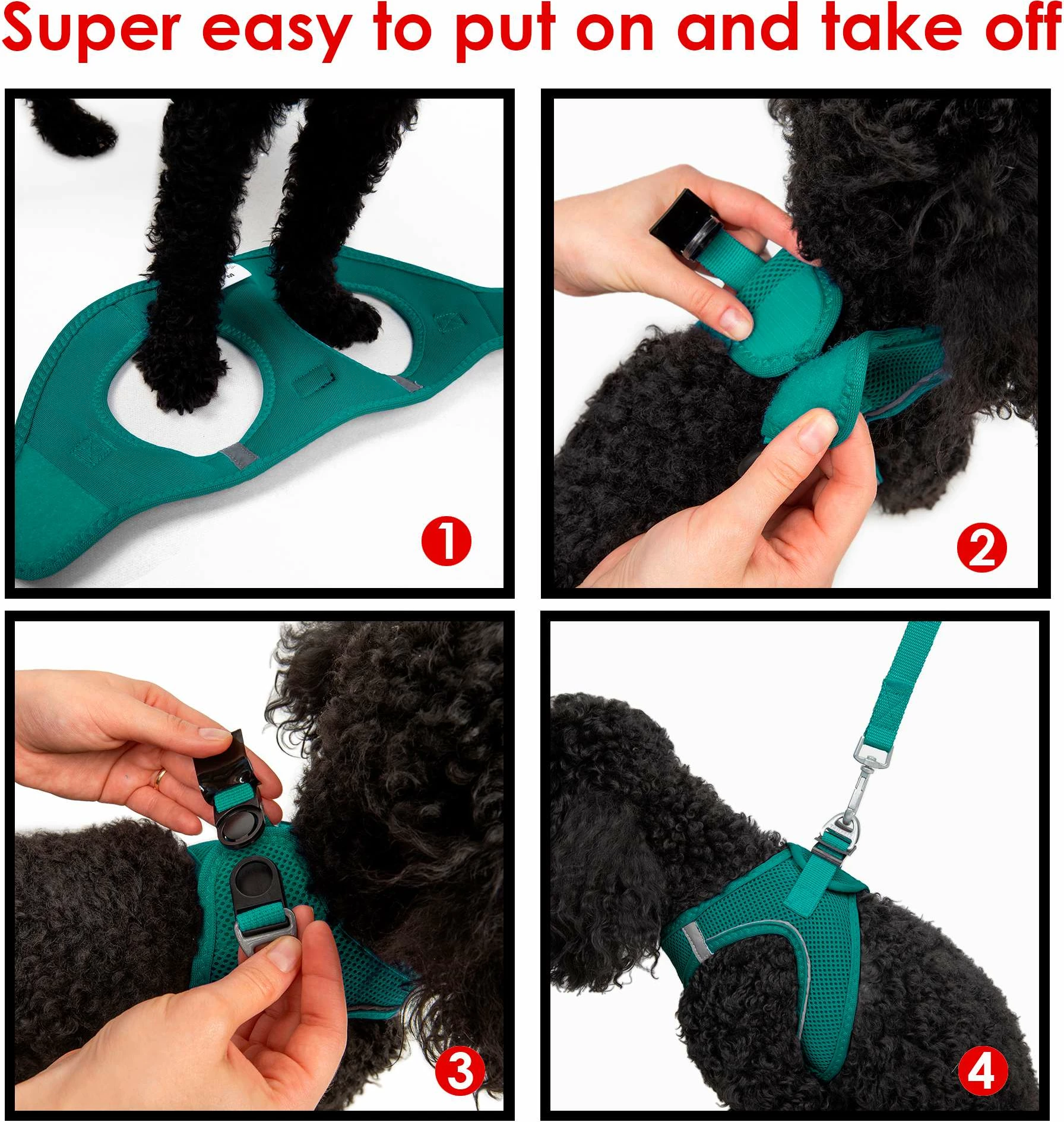 Super easy to put on and take off

1

2

3

4