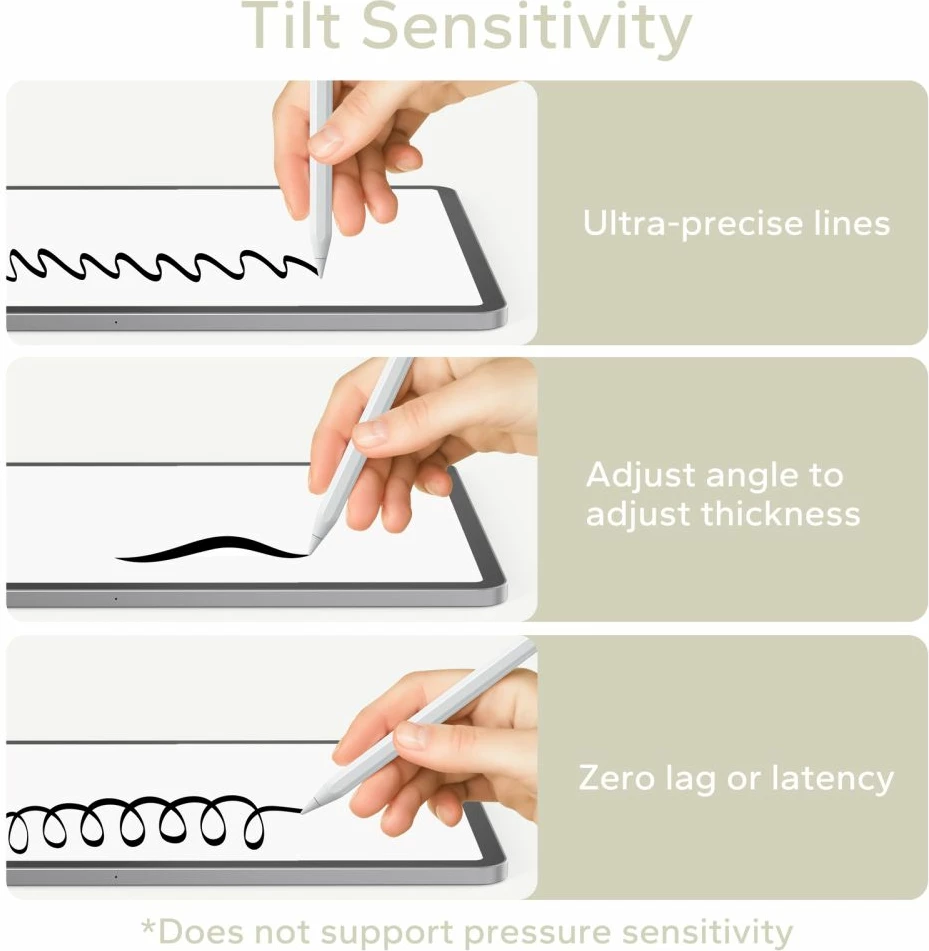 Tilt Sensitivity

Ultra-precise lines

Adjust angle to adjust thickness

Zero lag or latency

*Does not support pressure sensitivity