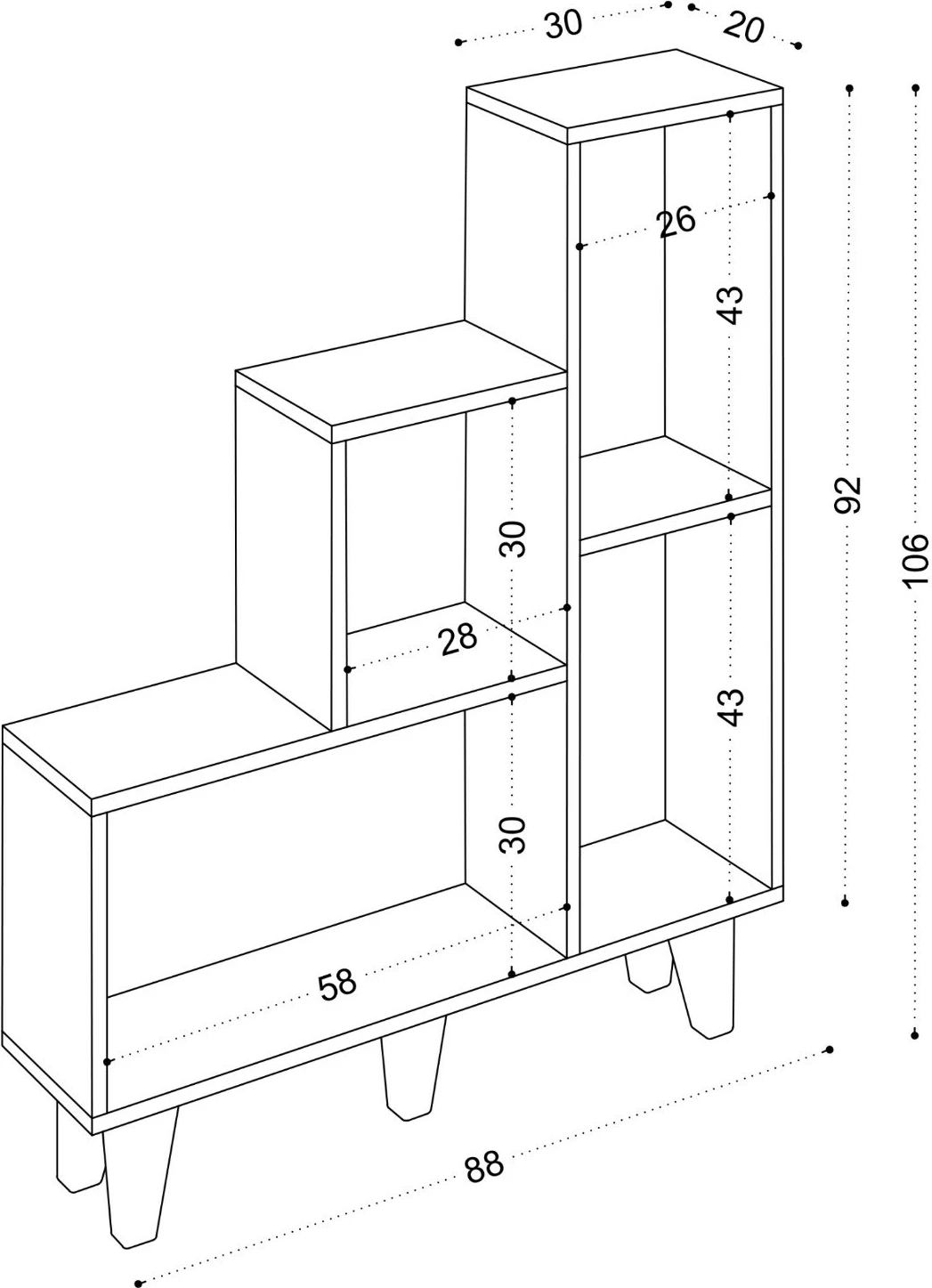 30
20
26
43
92
106
30
28
43
30
58
88