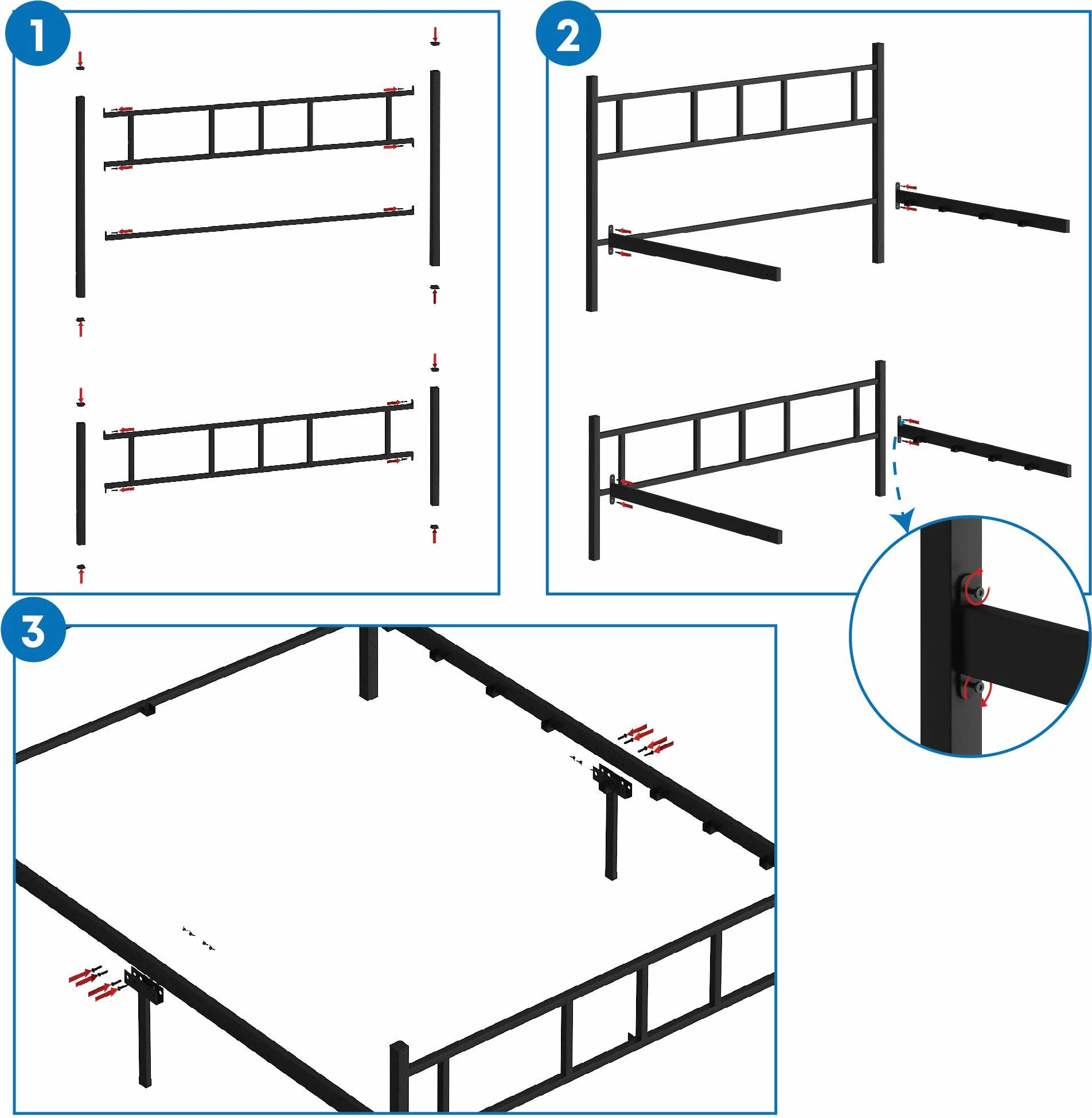 1

2

3