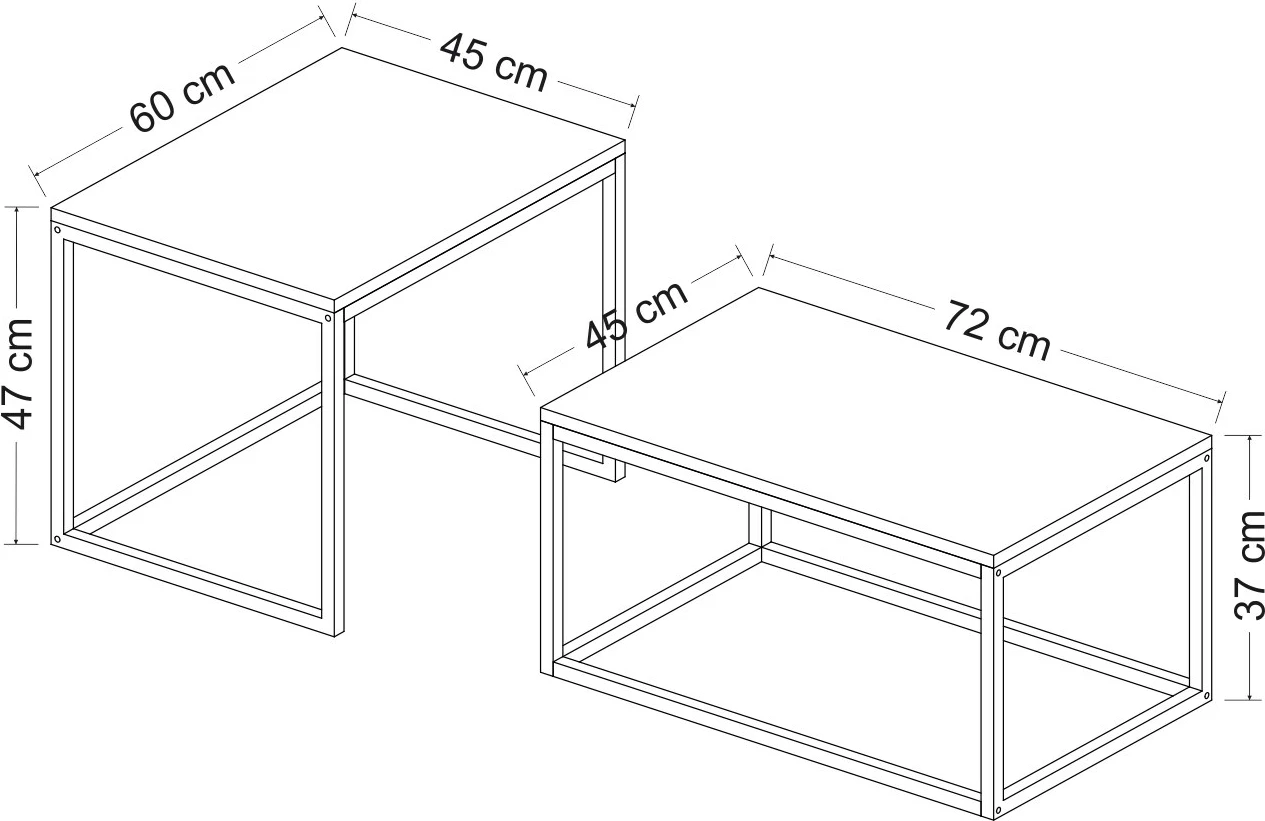 60 cm
45 cm
47 cm
45 cm
72 cm
37 cm