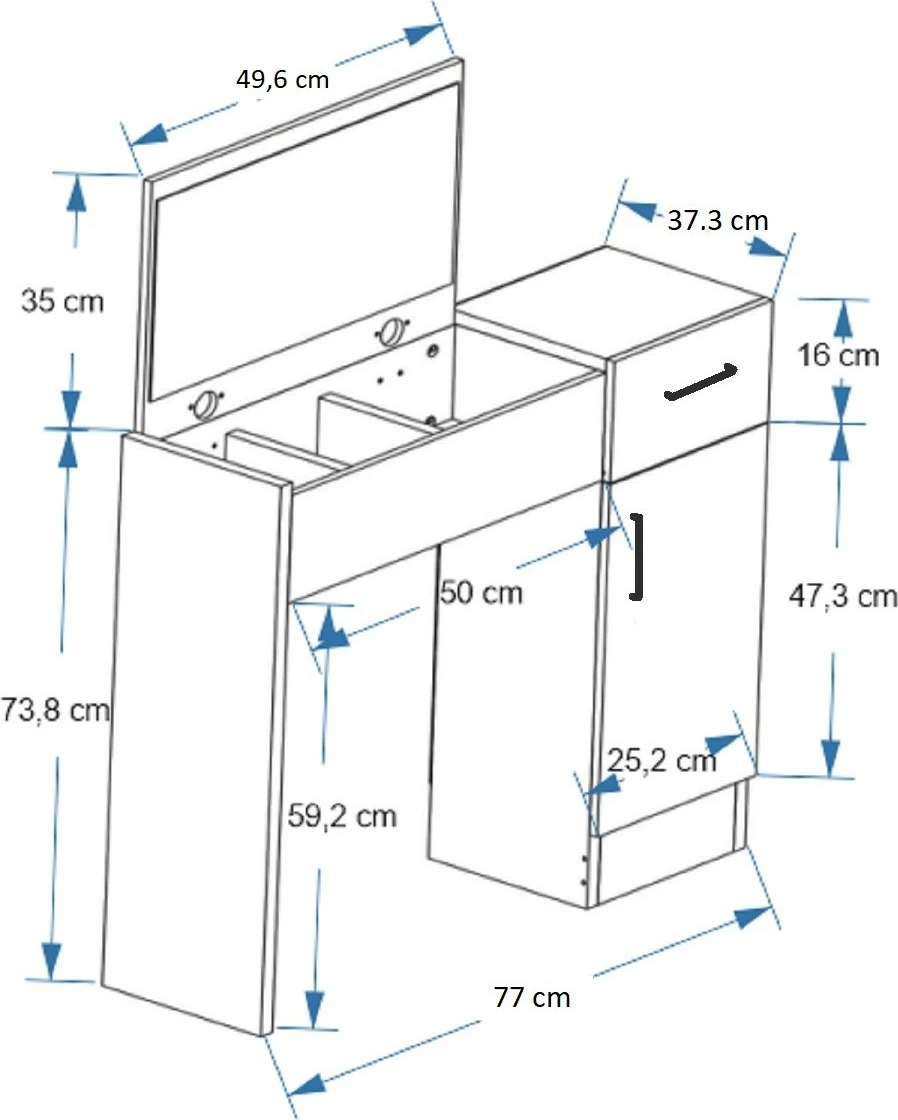 49,6 cm

37.3 cm

35 cm

16 cm

50 cm

47,3 cm

73,8 cm

25,2 cm

59,2 cm

77 cm