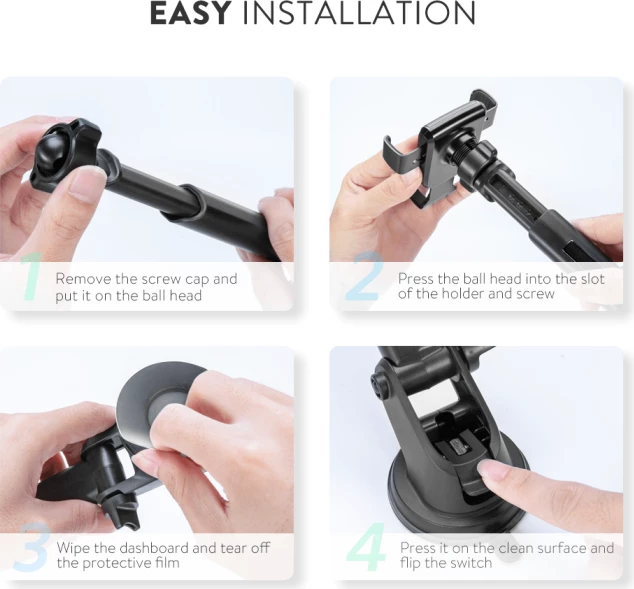 EASY INSTALLATION

1 Remove the screw cap and put it on the ball head

2 Press the ball head into the slot of the holder and screw

3 Wipe the dashboard and tear off the protective film

4 Press it on the clean surface and flip the switch